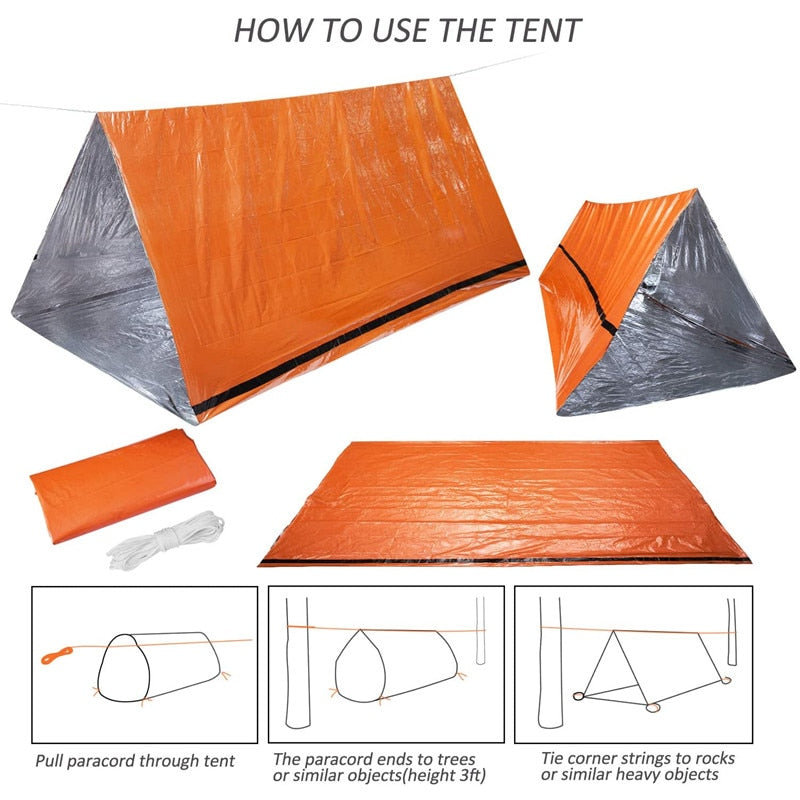 HOW TO USE THE TENT

Pull paracord through tent

The paracord ends to trees or similar objects(height 3ft)

Tie corner strings to rocks or similar heavy objects