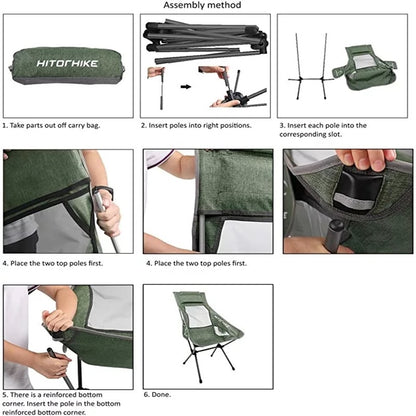 Assembly method

HITORHIKE

1. Take parts out off carry bag.

2. Insert poles into right positions.

3. Insert each pole into the corresponding slot.

4. Place the two top poles first.

4. Place the two top poles first.

5. There is a reinforced bottom corner. Insert the pole in the bottom reinforced bottom corner.

6. Done.