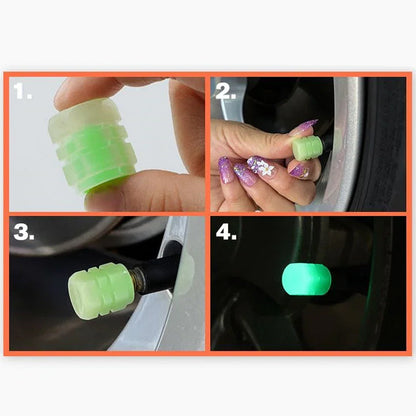 1.

2.

3.

4.